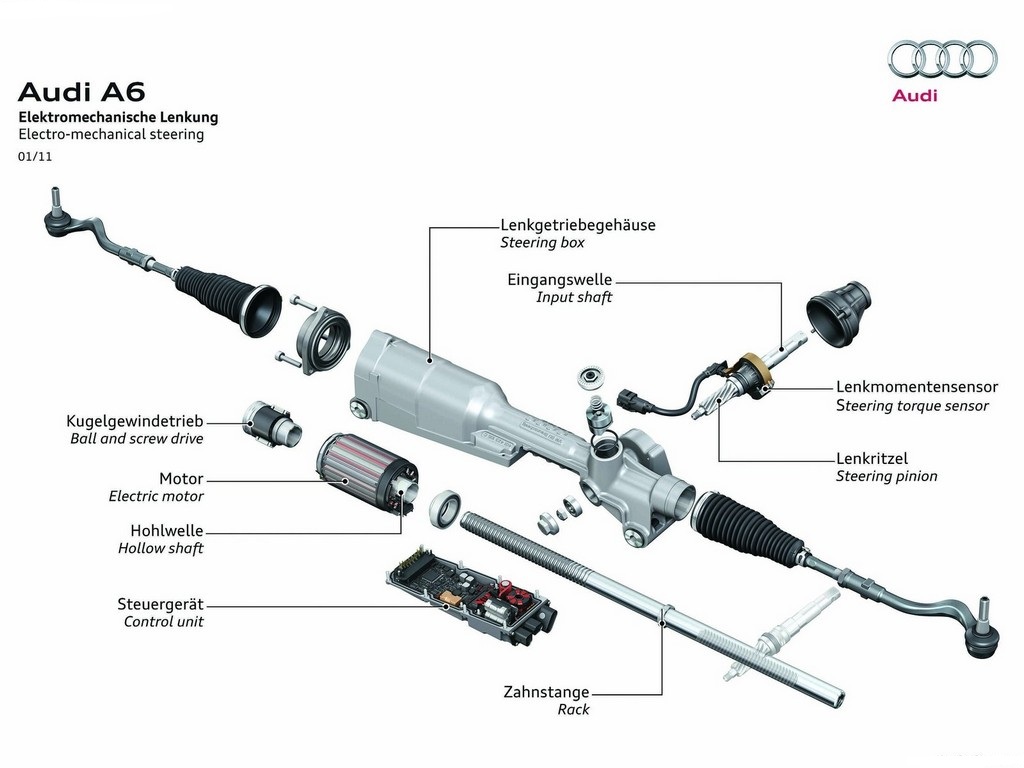 Audi A6
Elektromechanische Lenkung
Electro-mechanical steering
01/11

Audi

Lenkgetriebegehäuse
Steering box

Eingangswelle
Input shaft

Lenkmomentensensor
Steering torque sensor

Lenkritzel
Steering pinion

Kugelgewindetrieb
Ball and screw drive

Motor
Electric motor

Hohlwelle
Hollow shaft

Steuergerät
Control unit

Zahnstange
Rack