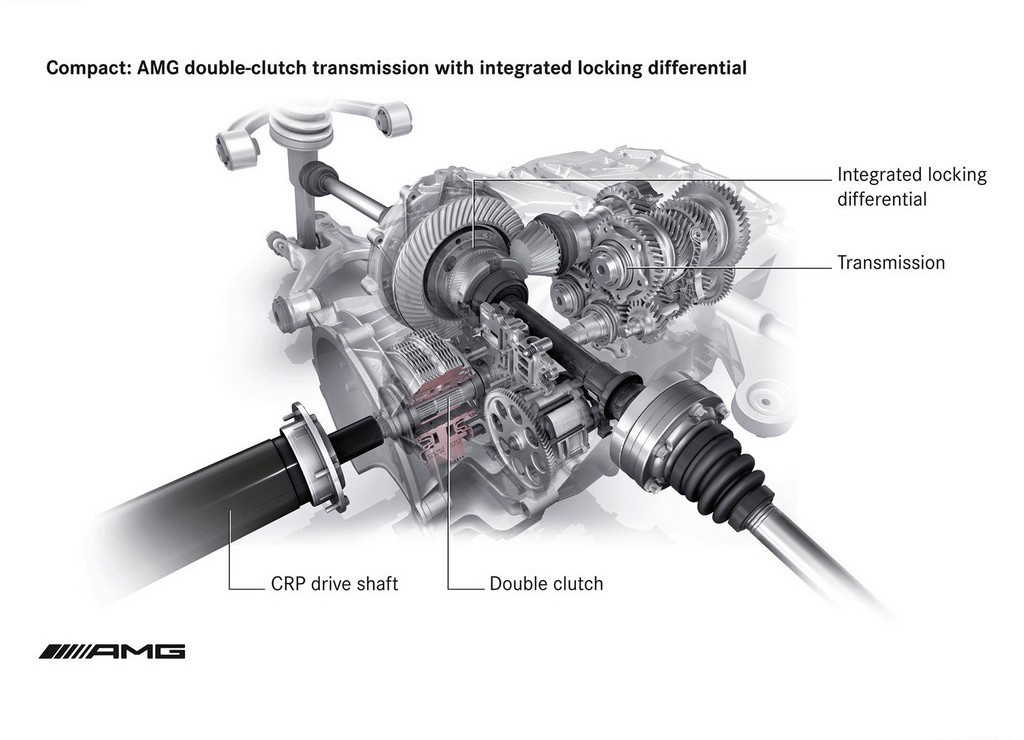 Compact: AMG double-clutch transmission with integrated locking differential

Integrated locking differential

Transmission

CRP drive shaft

Double clutch

AMG