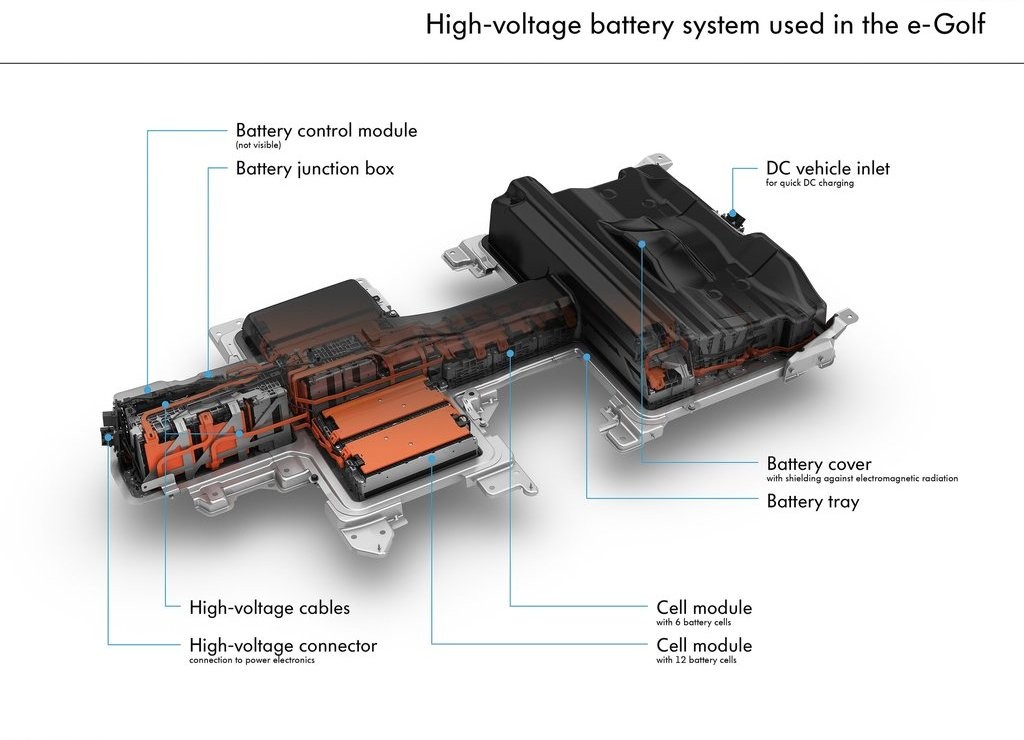 High-voltage battery system used in the e-Golf

Battery control module
(not visible)

Battery junction box

DC vehicle inlet
for quick DC charging

Battery cover
with shielding against electromagnetic radiation

Battery tray

High-voltage cables

High-voltage connector
connection to power electronics

Cell module
with 6 battery cells

Cell module
with 12 battery cells