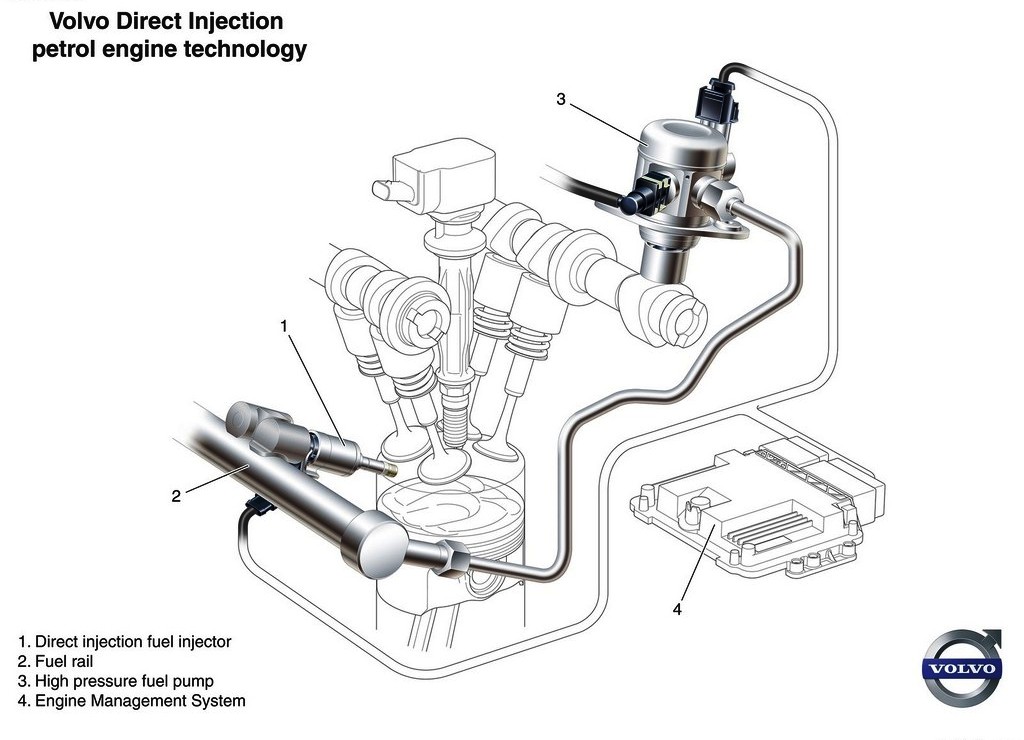 Volvo Direct Injection
petrol engine technology

3

1

2

4

1. Direct injection fuel injector
2. Fuel rail
3. High pressure fuel pump
4. Engine Management System

VOLVO