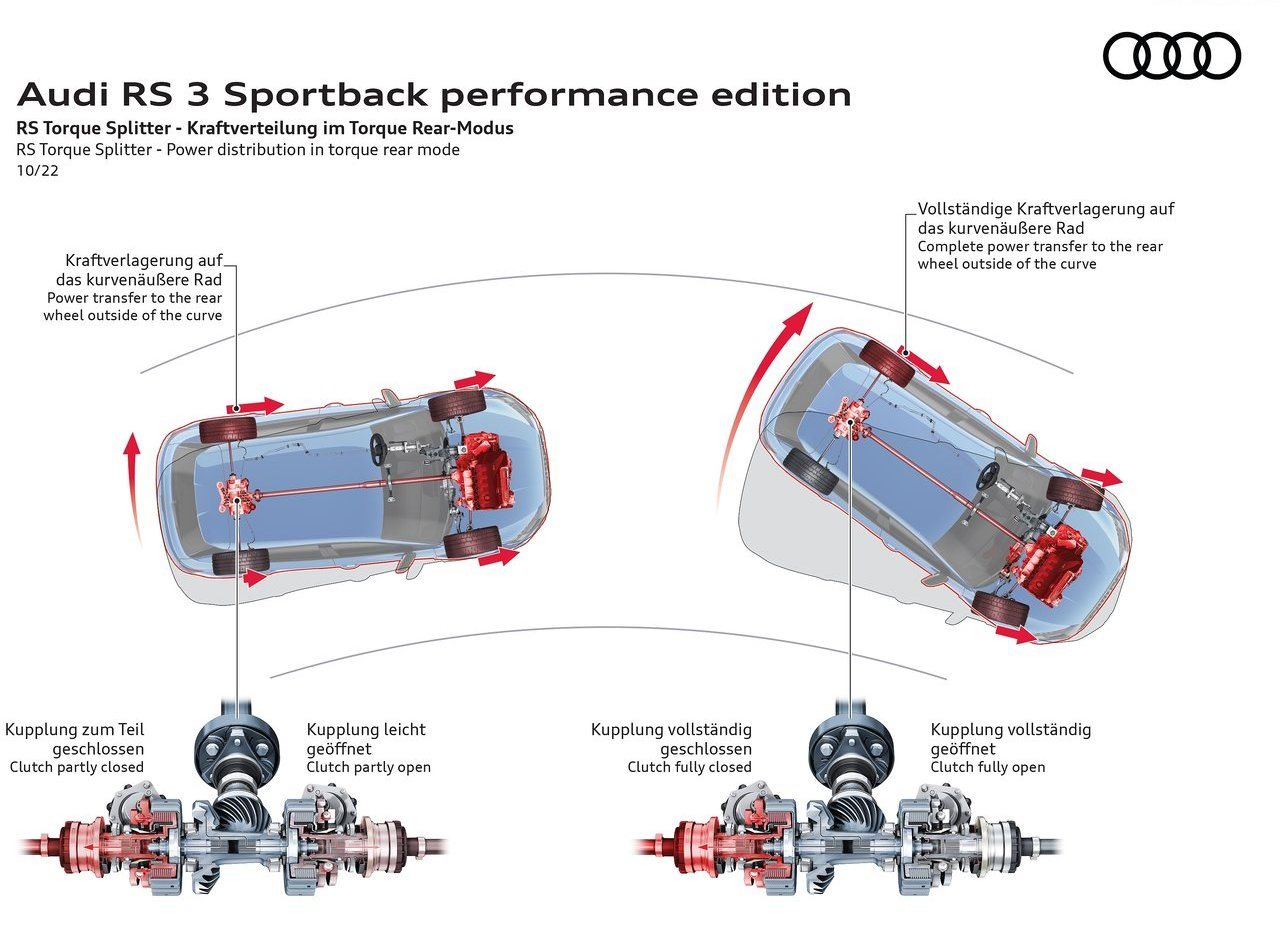 Audi RS 3 Sportback performance edition
RS Torque Splitter - Kraftverteilung im Torque Rear-Modus
RS Torque Splitter - Power distribution in torque rear mode
10/22

Kraftverlagerung auf das kurvenäußere Rad
Power transfer to the rear wheel outside of the curve

Vollständige Kraftverlagerung auf das kurvenäußere Rad
Complete power transfer to the rear wheel outside of the curve

Kupplung zum Teil geschlossen
Clutch partly closed

Kupplung leicht geöffnet
Clutch partly open

Kupplung vollständig geschlossen
Clutch fully closed

Kupplung vollständig geöffnet
Clutch fully open