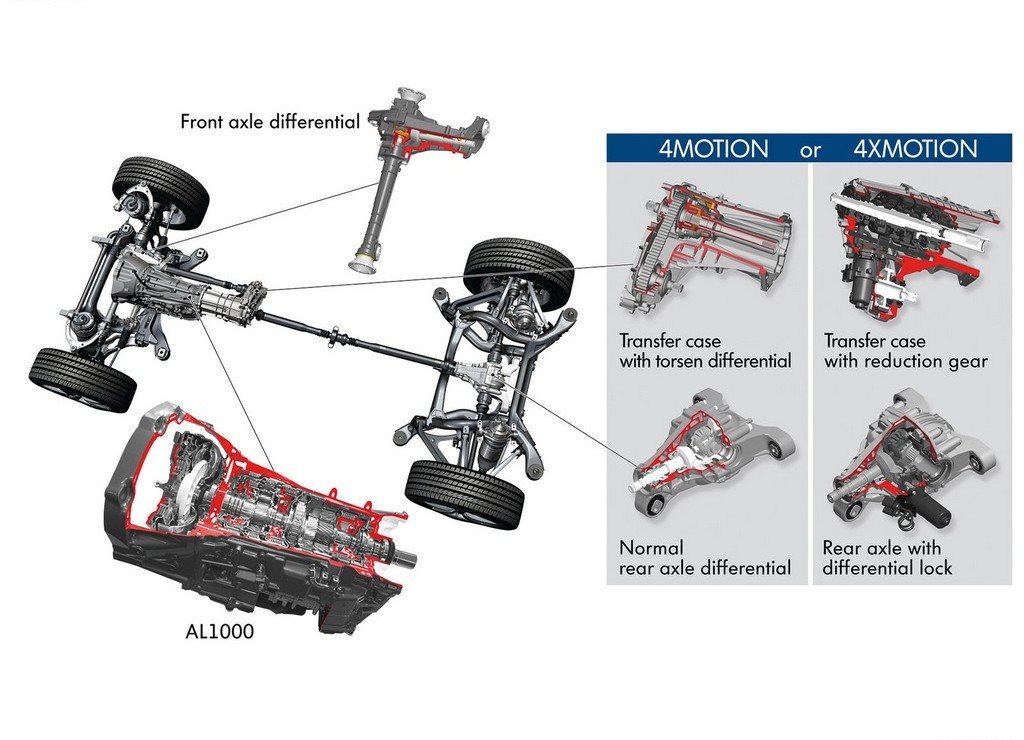 Front axle differential

4MOTION or 4XMOTION

Transfer case with torsen differential

Transfer case with reduction gear

Normal rear axle differential

Rear axle with differential lock

AL1000