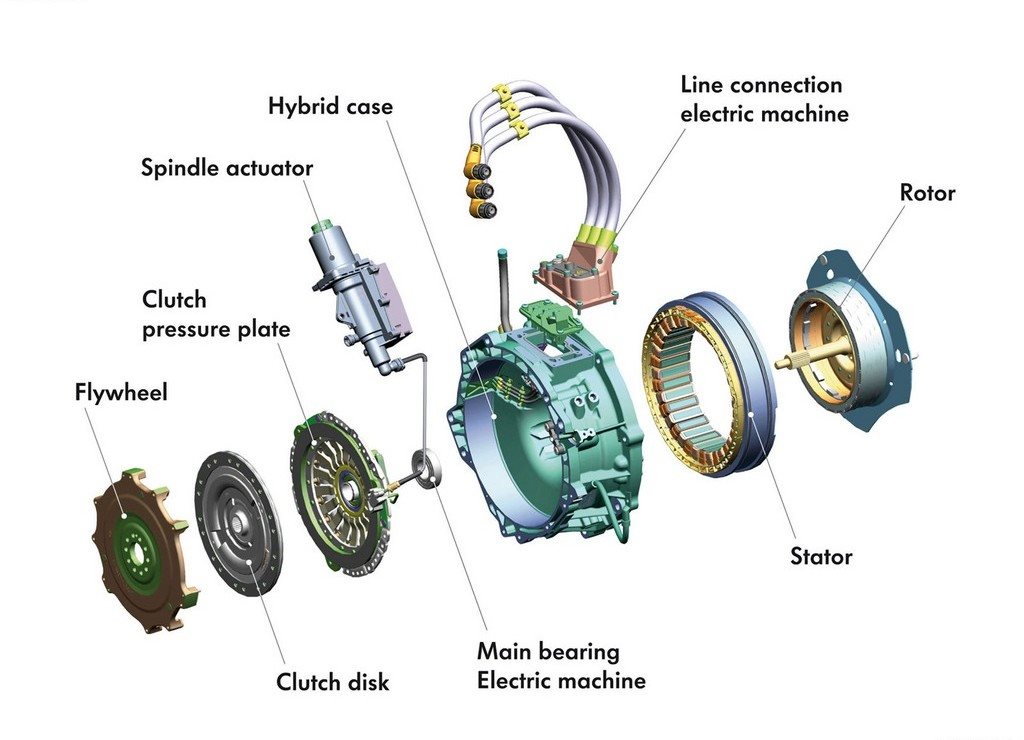 Hybrid case

Line connection
electric machine

Spindle actuator

Rotor

Clutch
pressure plate

Flywheel

Stator

Main bearing
Electric machine

Clutch disk