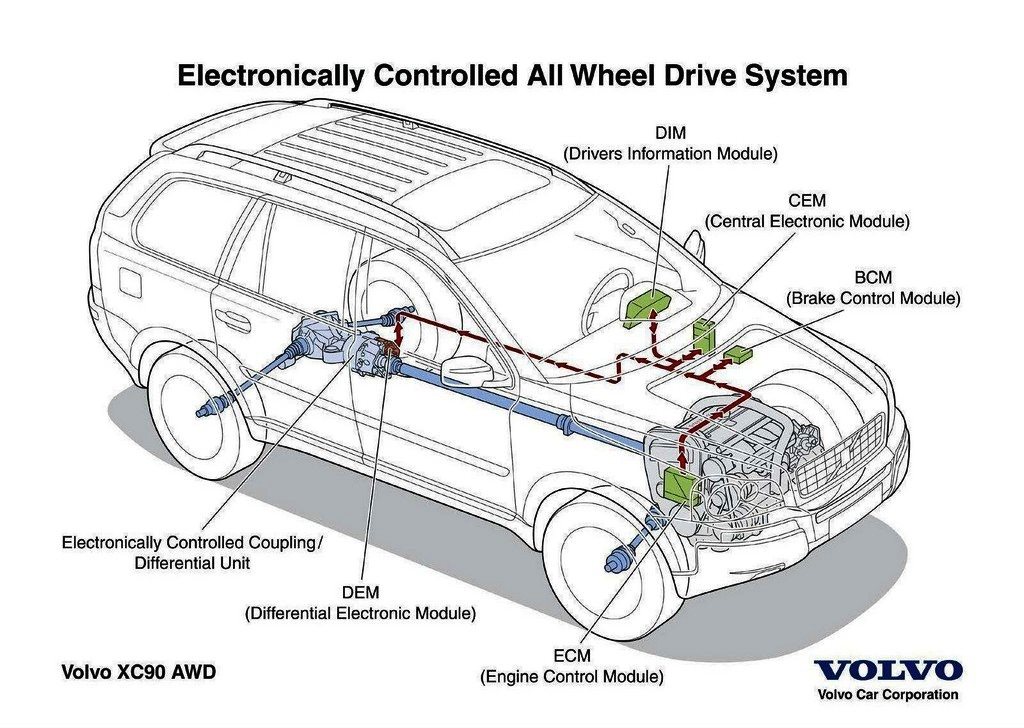 Electronically Controlled All Wheel Drive System

DIM
(Drivers Information Module)

CEM
(Central Electronic Module)

BCM
(Brake Control Module)

Electronically Controlled Coupling/
Differential Unit

DEM
(Differential Electronic Module)

ECM
(Engine Control Module)

Volvo XC90 AWD

VOLVO
Volvo Car Corporation